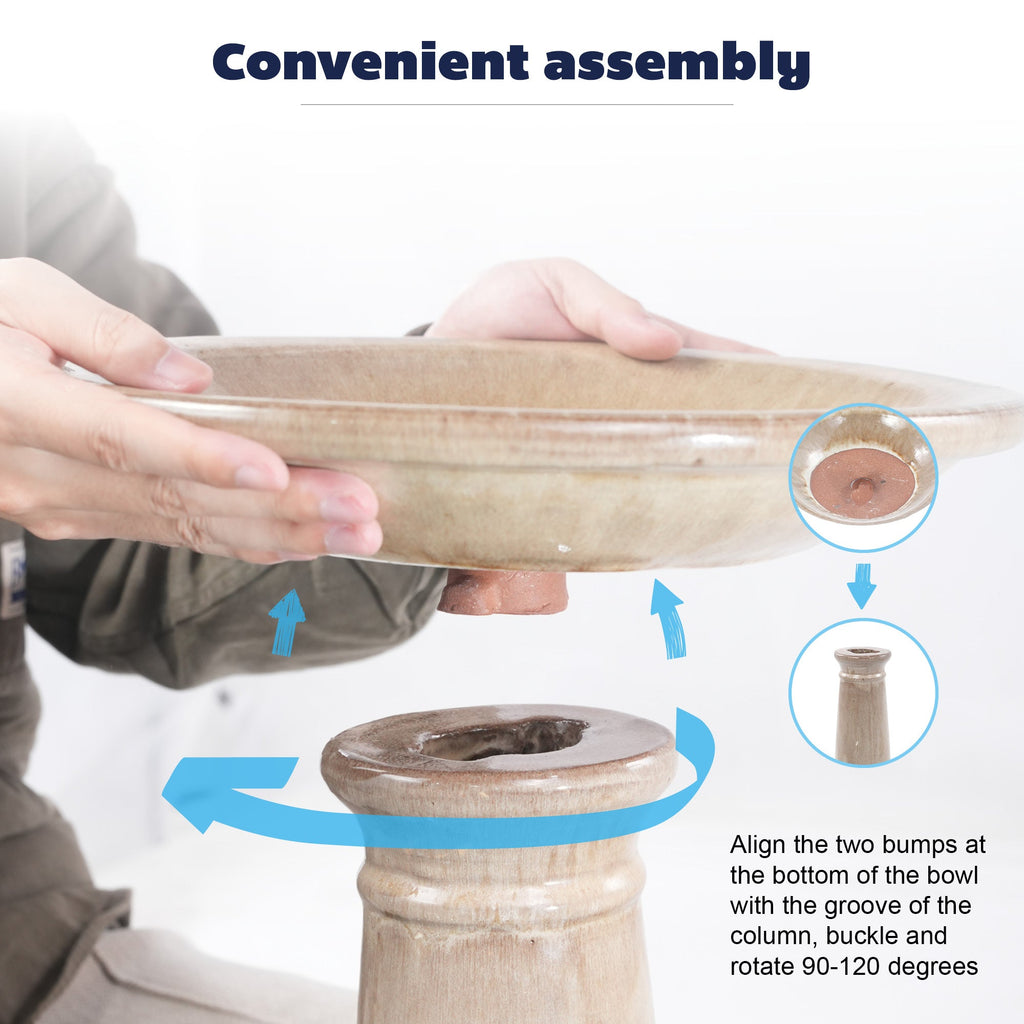 Convenient assembly

Align the two bumps at the bottom of the bowl with the groove of the column, buckle and rotate 90-120 degrees