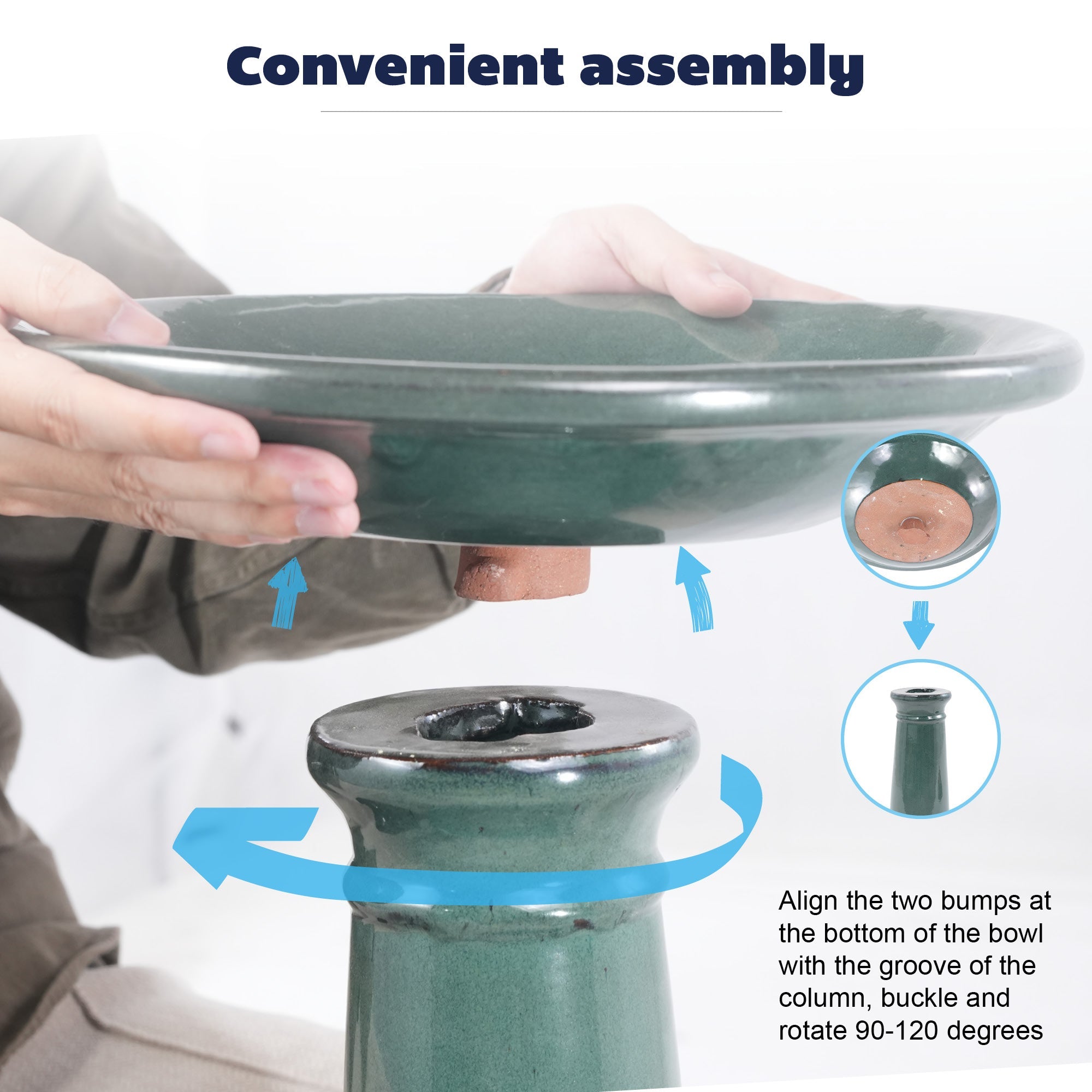 Convenient assembly

Align the two bumps at the bottom of the bowl with the groove of the column, buckle and rotate 90-120 degrees